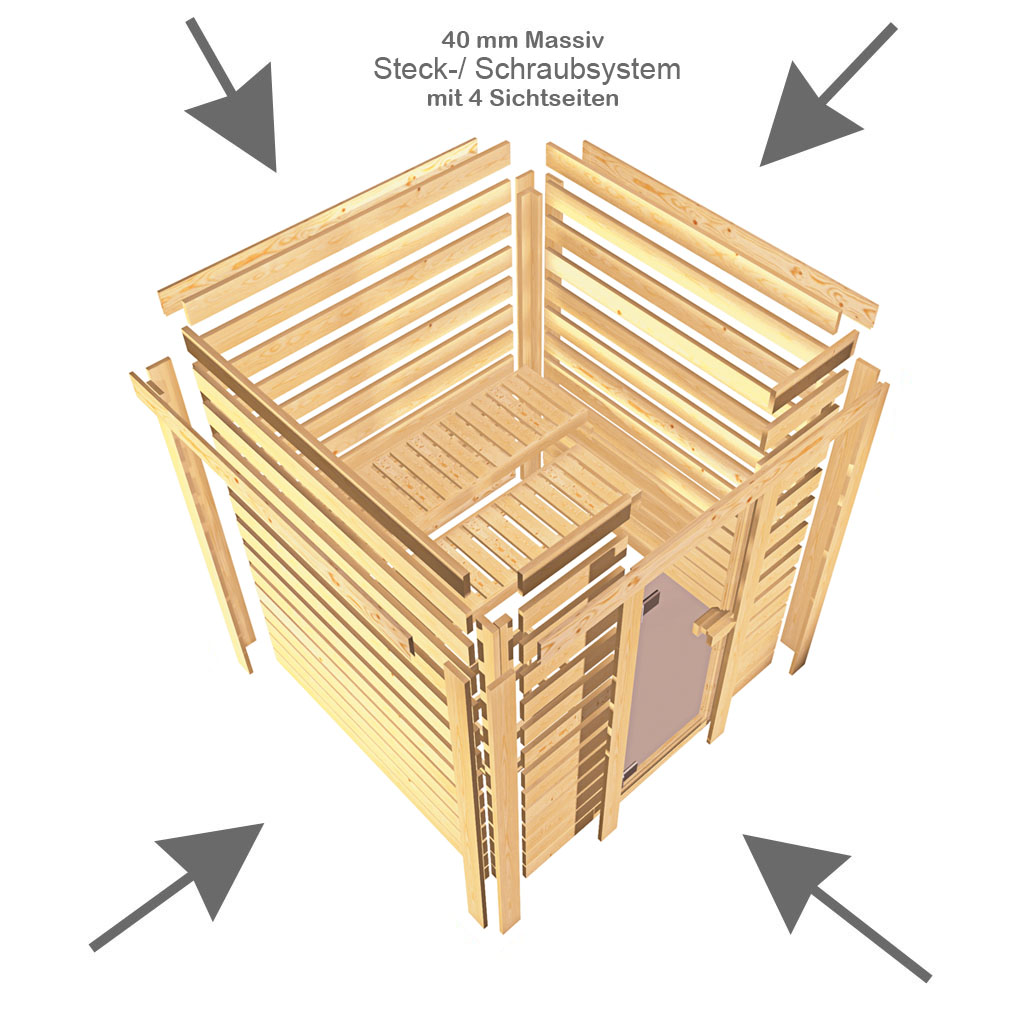 40 mm Massiv
Steck-/ Schraubsystem
mit 4 Sichtseiten